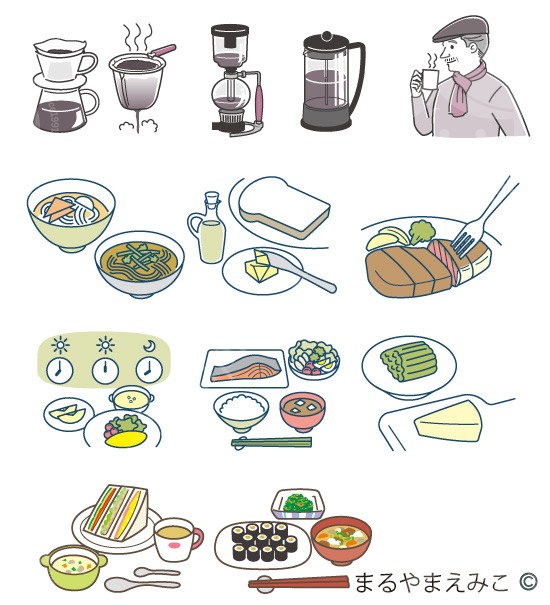 まるやまえみこ ©