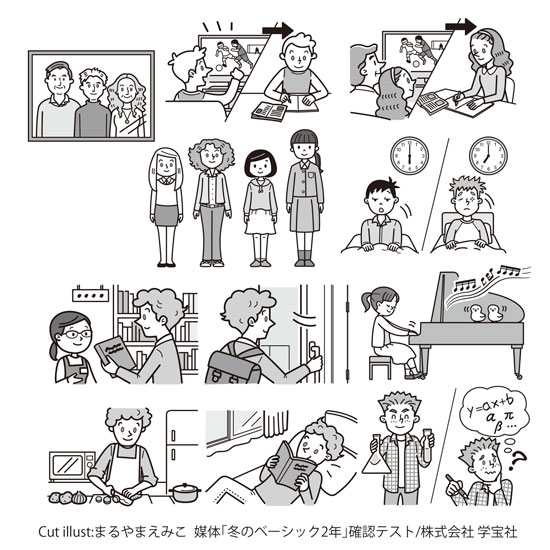 $y=ax+b$
$\alpha$ $\pi$
$\beta$ …
?

Cut illust:まるやまえみこ 媒体「冬のベーシック2年」確認テスト/株式会社 学宝社